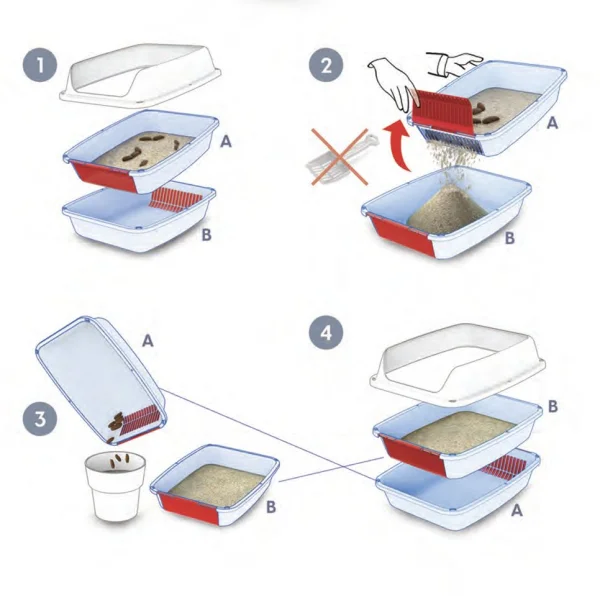 1

A

B

2

A

B

A

3

B

4

B

A